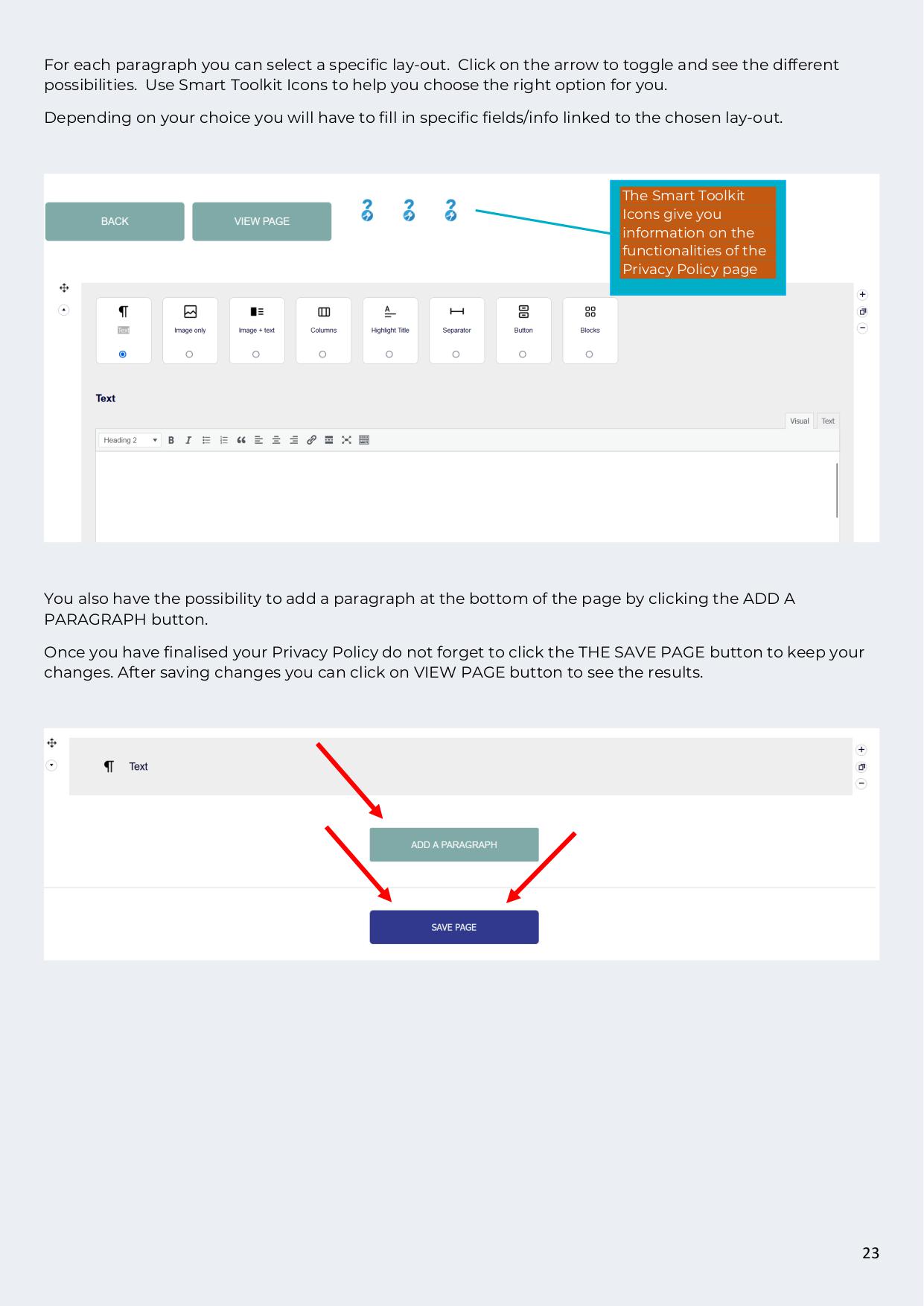 For each paragraph you can select a specific lay-out. Click on the arrow to toggle and see the different possibilities. Use Smart Toolkit Icons to help you choose the right option for you.

Depending on your choice you will have to fill in specific fields/info linked to the chosen lay-out.

BACK

VIEW PAGE

The Smart Toolkit Icons give you information on the functionalities of the Privacy Policy page

Text

Image only

Image + text

Columns

Highlight Title

Separator

Button

Blocks

Text

Visual

Text

Heading 2

You also have the possibility to add a paragraph at the bottom of the page by clicking the ADD A PARAGRAPH button.

Once you have finalised your Privacy Policy do not forget to click the THE SAVE PAGE button to keep your changes. After saving changes you can click on VIEW PAGE button to see the results.

Text

ADD A PARAGRAPH

SAVE PAGE

23